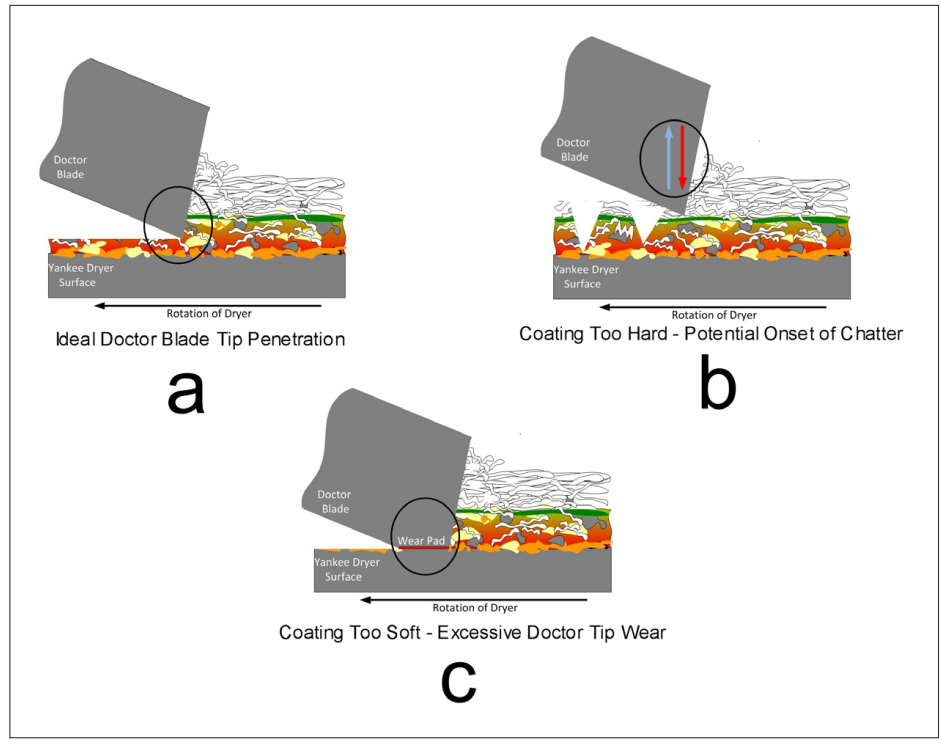 Doctor Blade

Yankee Dryer Surface

Rotation of Dryer

Ideal Doctor Blade Tip Penetration

a

Doctor Blade

Yankee Dryer Surface

Rotation of Dryer

Coating Too Hard - Potential Onset of Chatter

b

Doctor Blade

Wear Pad

Yankee Dryer Surface

Rotation of Dryer

Coating Too Soft - Excessive Doctor Tip Wear

c