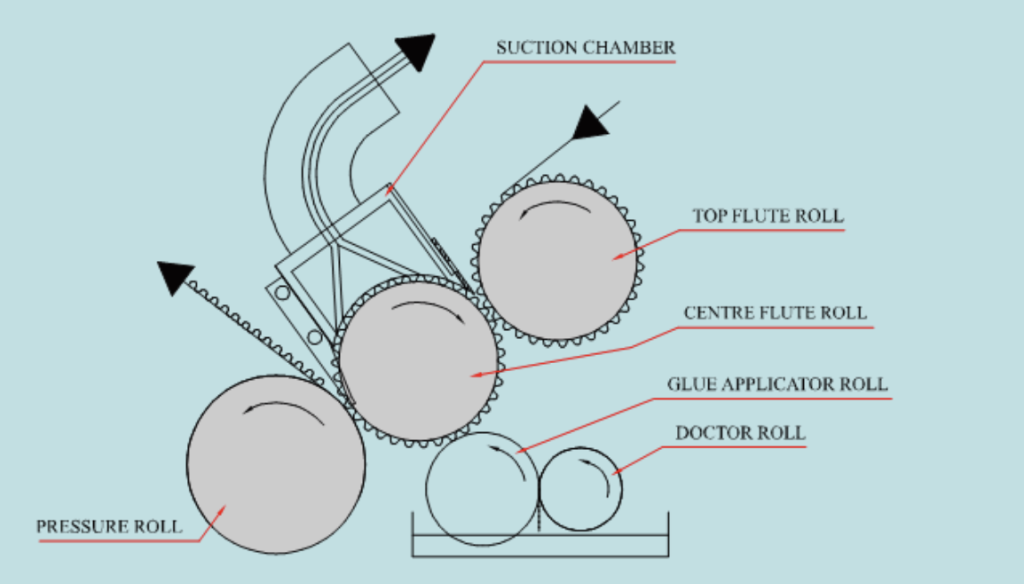 SUCTION CHAMBER
TOP FLUTE ROLL
CENTRE FLUTE ROLL
GLUE APPLICATOR ROLL
DOCTOR ROLL
PRESSURE ROLL