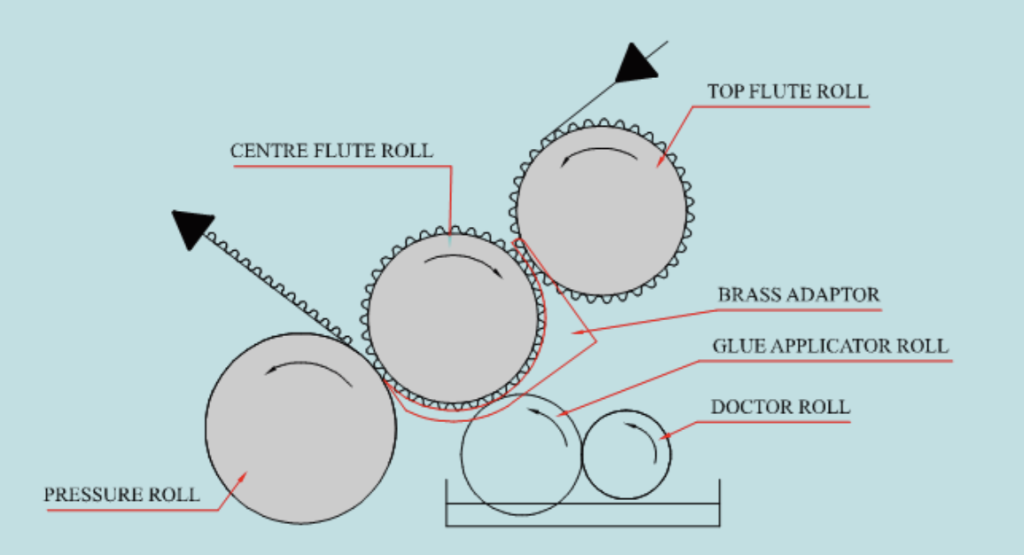 TOP FLUTE ROLL

CENTRE FLUTE ROLL

BRASS ADAPTOR

GLUE APPLICATOR ROLL

DOCTOR ROLL

PRESSURE ROLL