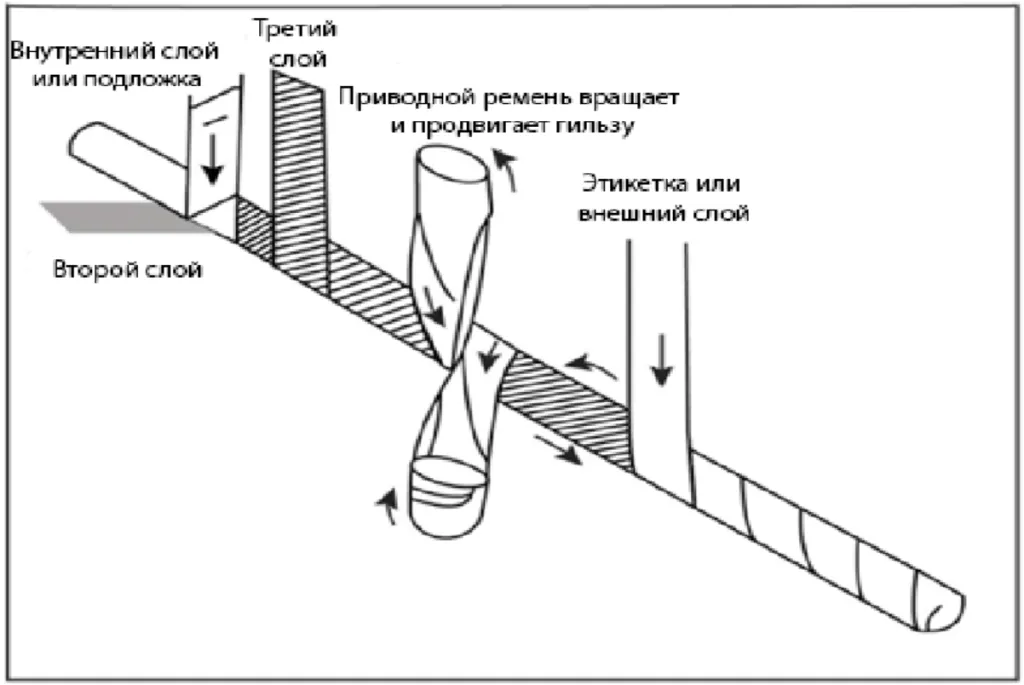 Внутренний слой или подложка

Третий слой

Приводной ремень вращает и продвигает гильзу

Этикетка или внешний слой

Второй слой