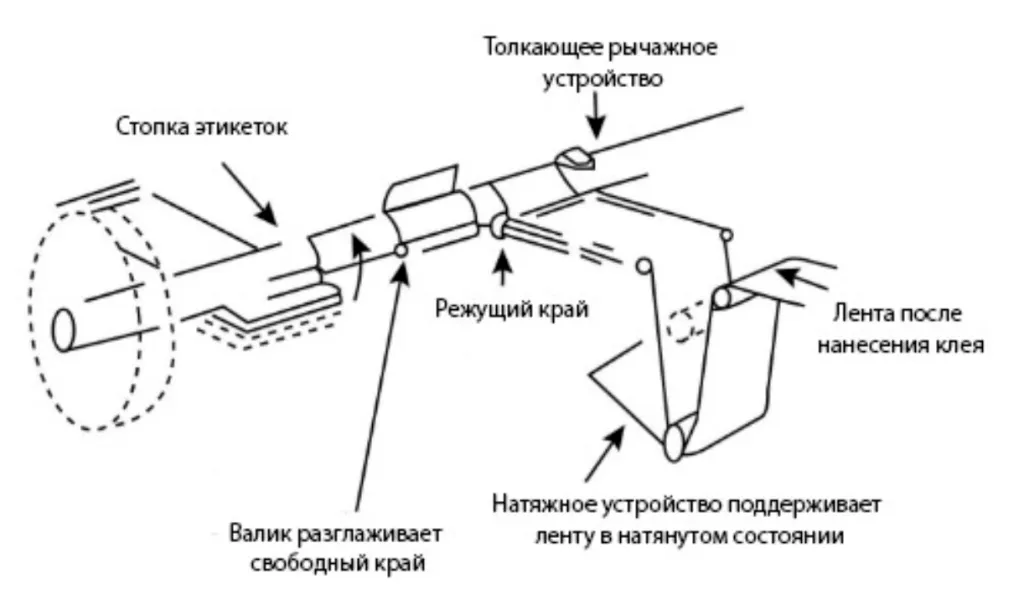 Толкающее рычажное устройство

Стопка этикеток

Режущий край

Лента после нанесения клея

Натяжное устройство поддерживает ленту в натянутом состоянии

Валик разглаживает свободный край